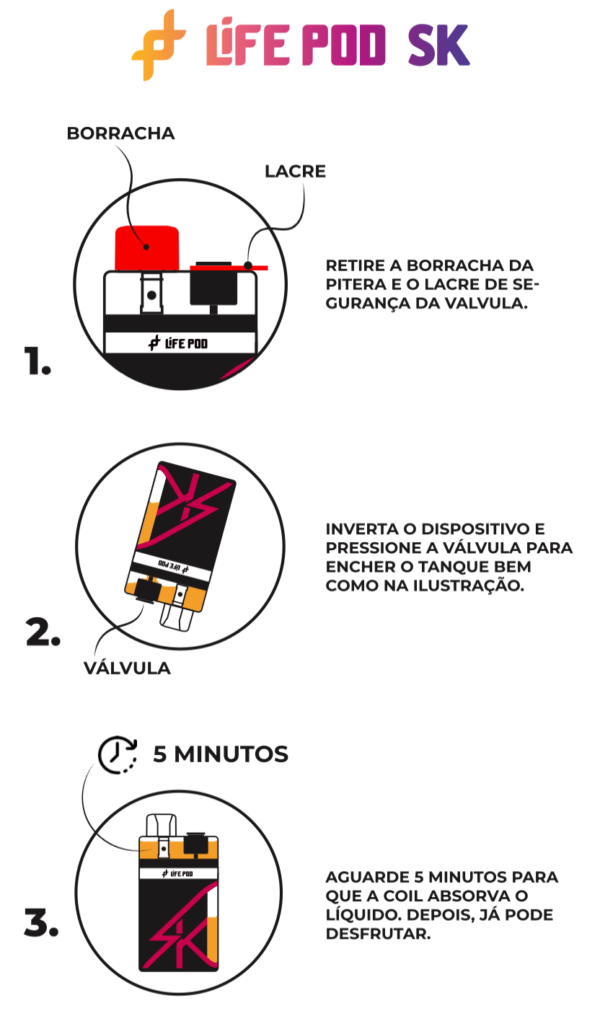 LIFE POD SK

BORRACHA

LACRE

LIFE POD

1.

RETIRE A BORRACHA DA PITERA E O LACRE DE SEGURANÇA DA VALVULA.

LIFE POD

2.

VÁLVULA

INVERTA O DISPOSITIVO E PRESSIONE A VÁLVULA PARA ENCHER O TANQUE BEM COMO NA ILUSTRAÇÃO.

5 MINUTOS

LIFE POD

3.

AGUARDE 5 MINUTOS PARA QUE A COIL ABSORVA O LÍQUIDO. DEPOIS, JÁ PODE DESFRUTAR.